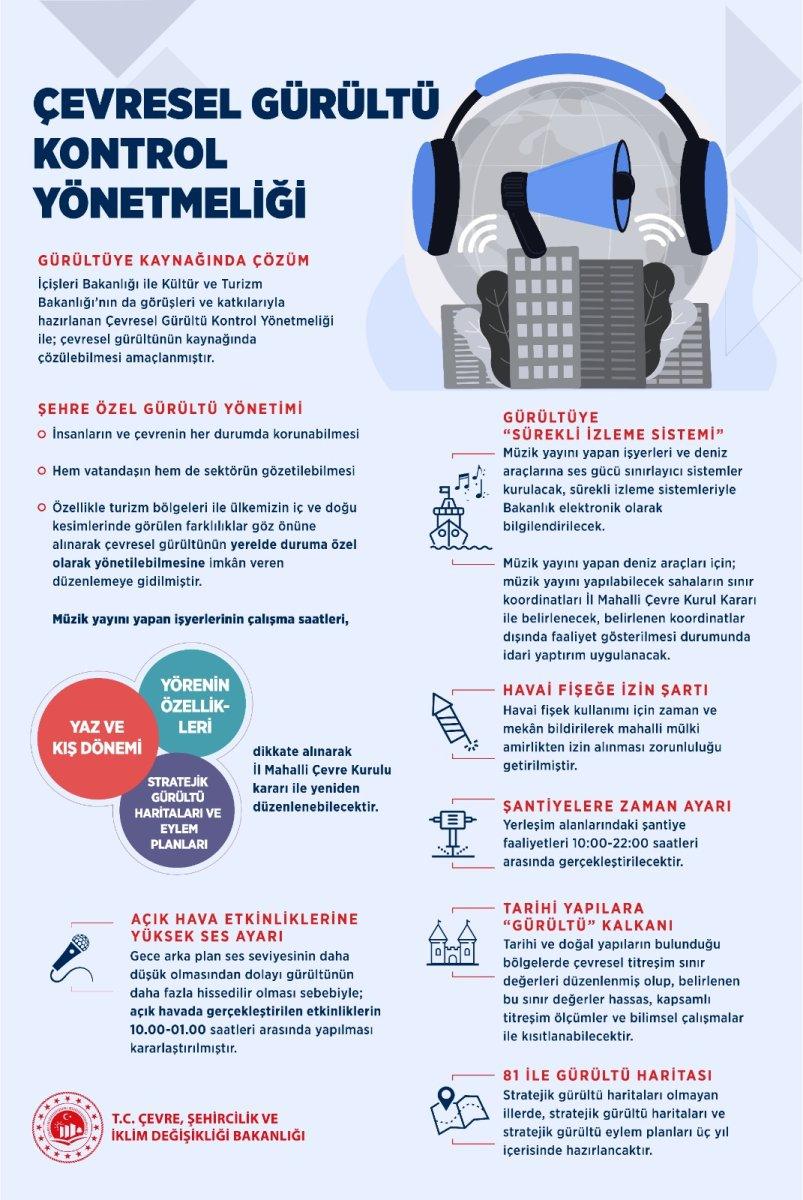 ÇEVRESEL GÜRÜLTÜ KONTROL YÖNETMELİĞİ

GÜRÜLTÜYE KAYNAĞINDA ÇÖZÜM
İçişleri Bakanlığı ile Kültür ve Turizm Bakanlığı'nın da görüşleri ve katkılarıyla hazırlanan Çevresel Gürültü Kontrol Yönetmeliği ile; çevresel gürültünün kaynağında çözülebilmesi amaçlanmıştır.

ŞEHRE ÖZEL GÜRÜLTÜ YÖNETİMİ
İnsanların ve çevrenin her durumda korunabilmesi

Hem vatandaşın hem de sektörün gözetilebilmesi

Özellikle turizm bölgeleri ile ülkemizin iç ve doğu kesimlerinde görülen farklılıklar göz önüne alınarak çevresel gürültünün yerelde duruma özel olarak yönetilebilmesine imkân veren düzenlemeye gidilmiştir.

Müzik yayını yapan işyerlerinin çalışma saatleri,

YAZ VE KIŞ DÖNEMİ

YÖRENİN ÖZELLİKLERİ

STRATEJİK GÜRÜLTÜ HARİTALARI VE EYLEM PLANLARI

dikkate alınarak İl Mahalli Çevre Kurulu kararı ile yeniden düzenlenebilecektir.

AÇIK HAVA ETKİNLİKLERİNE YÜKSEK SES AYARI
Gece arka plan ses seviyesinin daha düşük olmasından dolayı gürültünün daha fazla hissedilir olması sebebiyle; açık havada gerçekleştirilen etkinliklerin 10.00-01.00 saatleri arasında yapılması kararlaştırılmıştır.

T.C. ÇEVRE, ŞEHİRCİLİK VE İKLİM DEĞİŞİKLİĞİ BAKANLIĞI

GÜRÜLTÜYE "SÜREKLİ İZLEME SİSTEMİ"
Müzik yayını yapan işyerleri ve deniz araçlarına ses gücü sınırlayıcı sistemler kurulacak, sürekli izleme sistemleriyle Bakanlık elektronik olarak bilgilendirilecek.

Müzik yayını yapan deniz araçları için; müzik yayını yapılabilecek sahaların sınır koordinatları İl Mahalli Çevre Kurul Kararı ile belirlenecek, belirlenen koordinatlar dışında faaliyet gösterilmesi durumunda idari yaptırım uygulanacak.

HAVAİ FİŞEĞE İZİN ŞARTI
Havai fişek kullanımı için zaman ve mekân bildirilerek mahalli mülki amirlikten izin alınması zorunluluğu getirilmiştir.

ŞANTİYELERE ZAMAN AYARI
Yerleşim alanlarındaki şantiye faaliyetleri 10:00-22:00 saatleri arasında gerçekleştirilecektir.

TARİHİ YAPILARA "GÜRÜLTÜ" KALKANI
Tarihi ve doğal yapıların bulunduğu bölgelerde çevresel titreşim sınır değerleri düzenlenmiş olup, belirlenen bu sınır değerler hassas, kapsamlı titreşim ölçümler ve bilimsel çalışmalar ile kısıtlanabilecektir.

81 İLE GÜRÜLTÜ HARİTASI
Stratejik gürültü haritaları olmayan illerde, stratejik gürültü haritaları ve stratejik gürültü eylem planları üç yıl içerisinde hazırlancaktır.