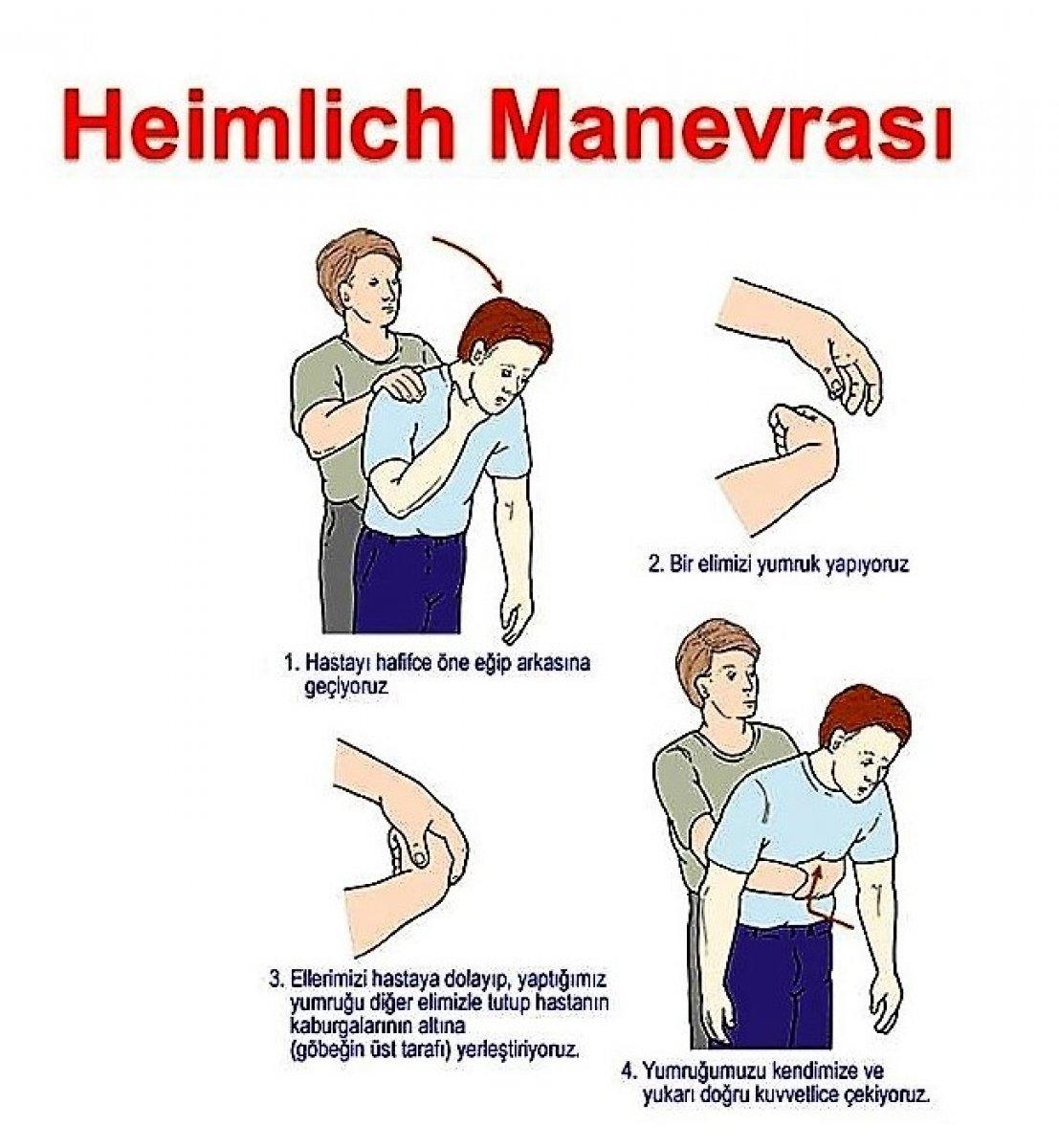 Heimlich Manevrası

1. Hastayı hafifce öne eğip arkasına geçiyoruz

2. Bir elimizi yumruk yapıyoruz

3. Ellerimizi hastaya dolayıp, yaptığımız yumruğu diğer elimizle tutup hastanın kaburgalarının altına (göbeğin üst tarafı) yerleştiriyoruz.

4. Yumruğumuzu kendimize ve yukarı doğru kuvvetlice çekiyoruz.