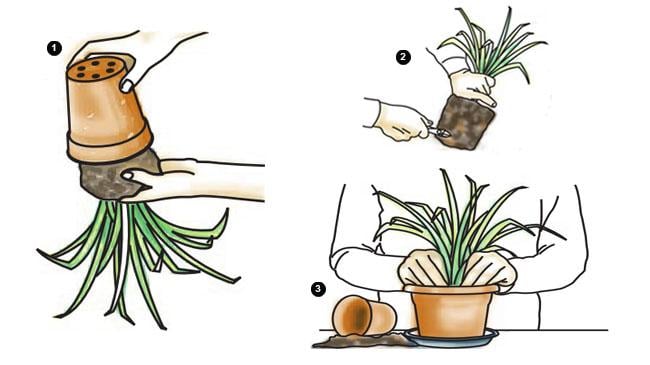 1

2

3