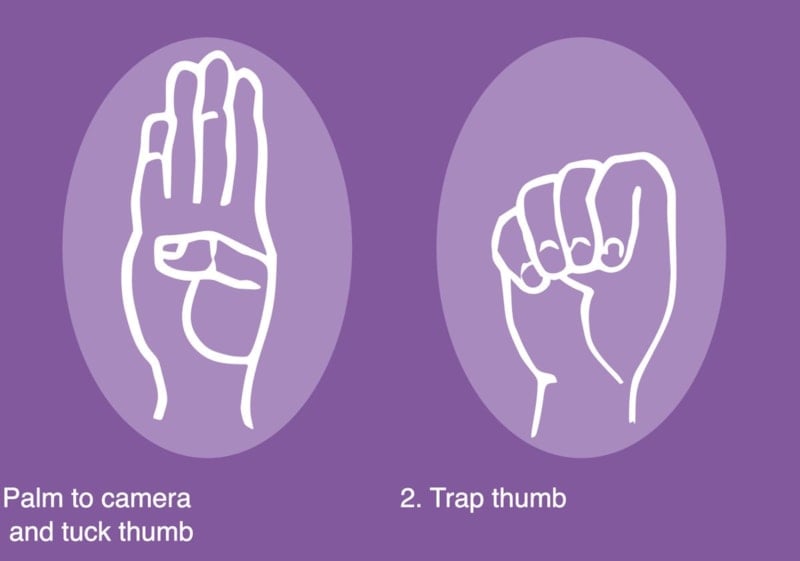 Palm to camera and tuck thumb

2. Trap thumb