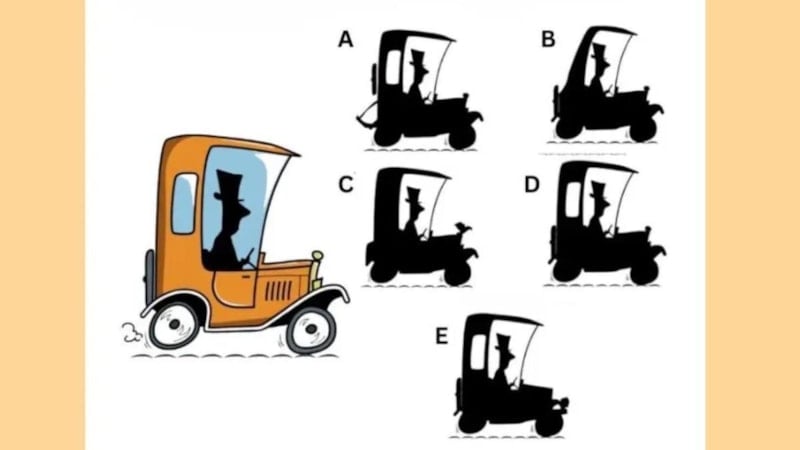 A
B
C
D
E