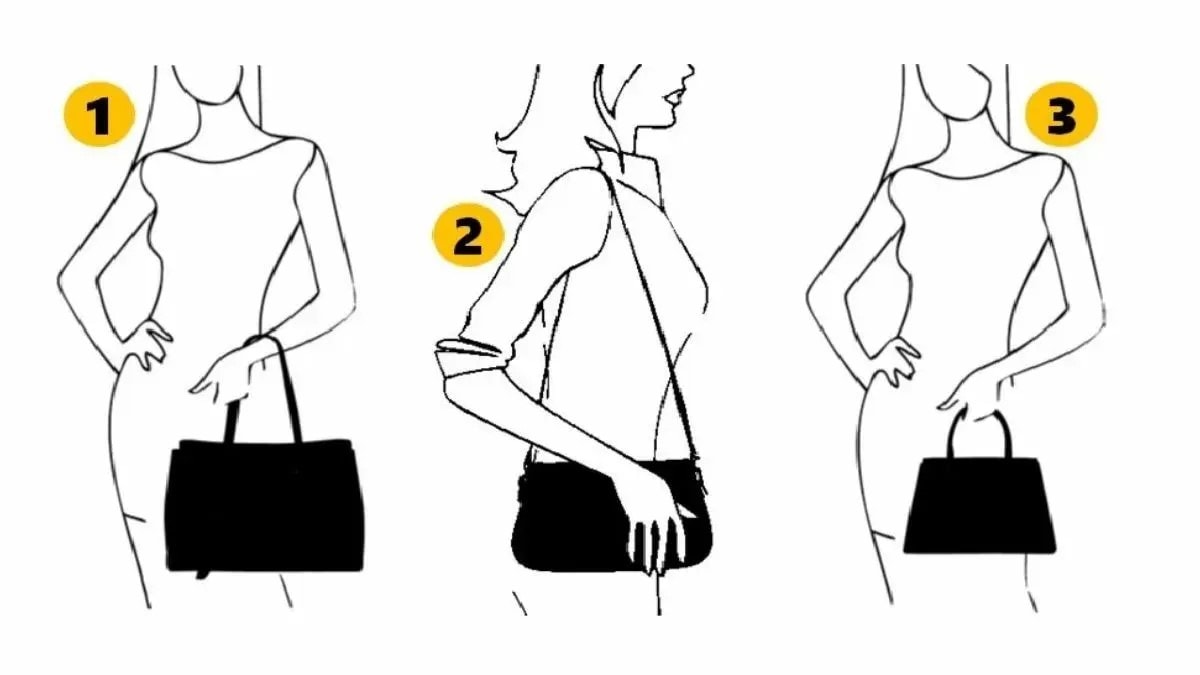 1

2

3