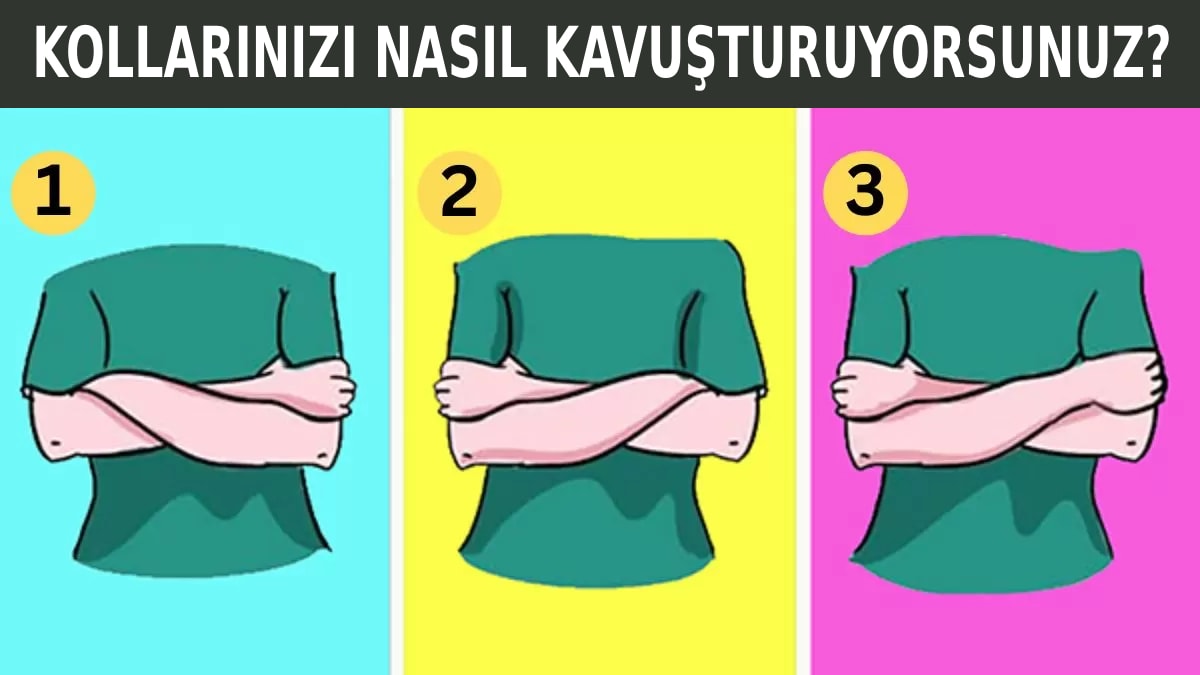 KOLLARINIZI NASIL KAVUŞTURUYORSUNUZ?

1

2

3