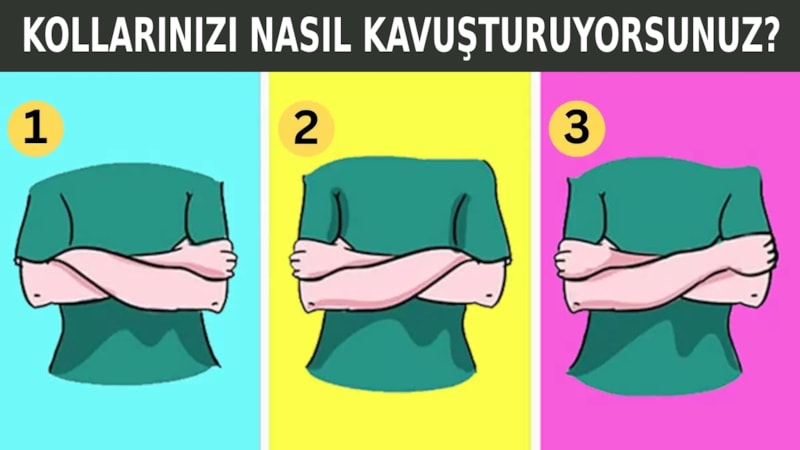 KOLLARINIZI NASIL KAVUŞTURUYORSUNUZ?

1

2

3