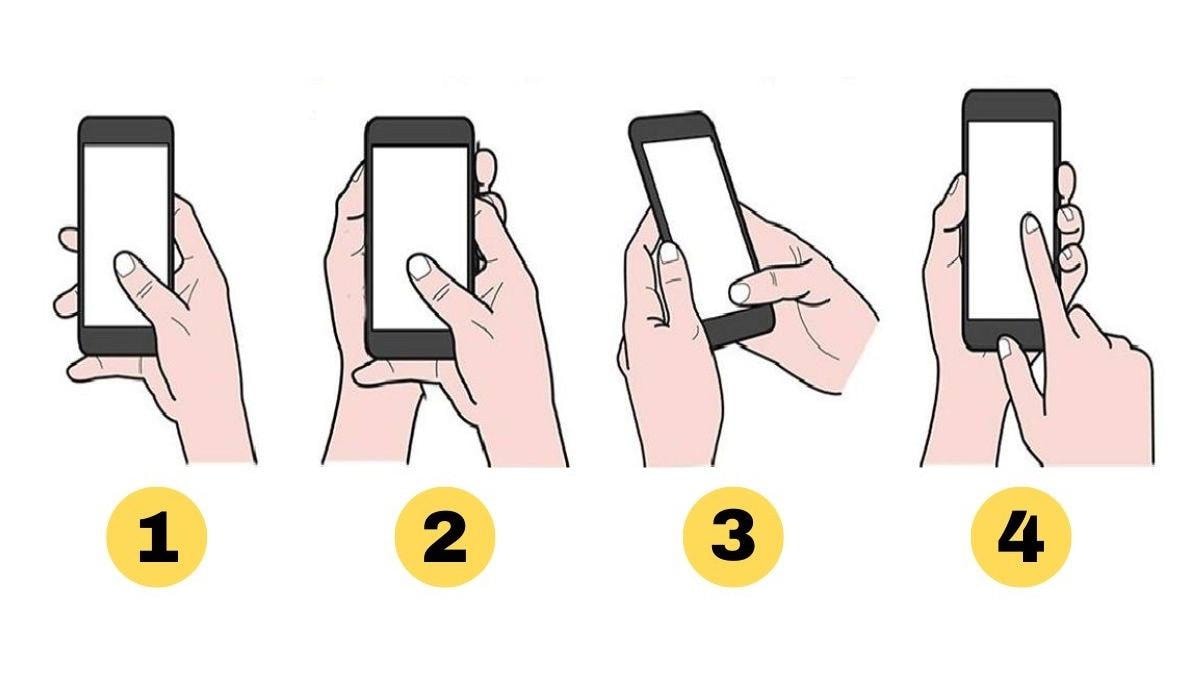 1

2

3

4