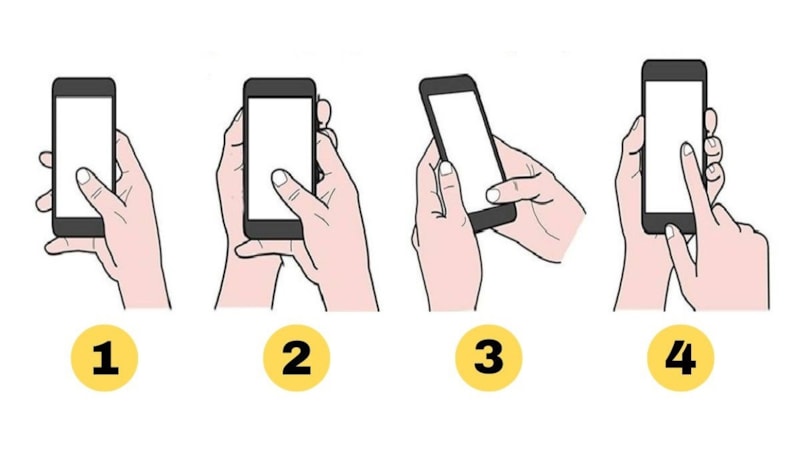 1

2

3

4