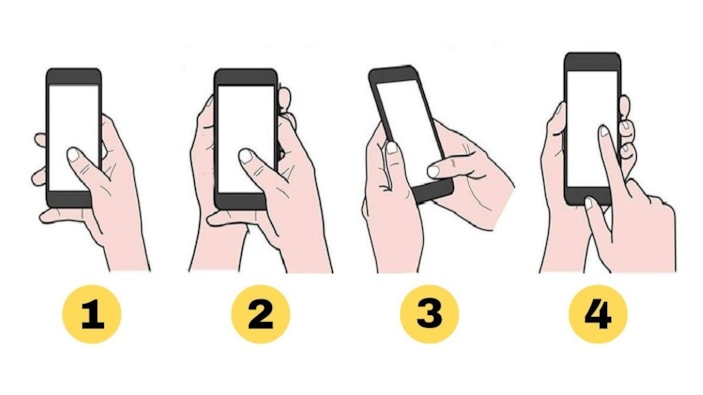 1 2 3 4