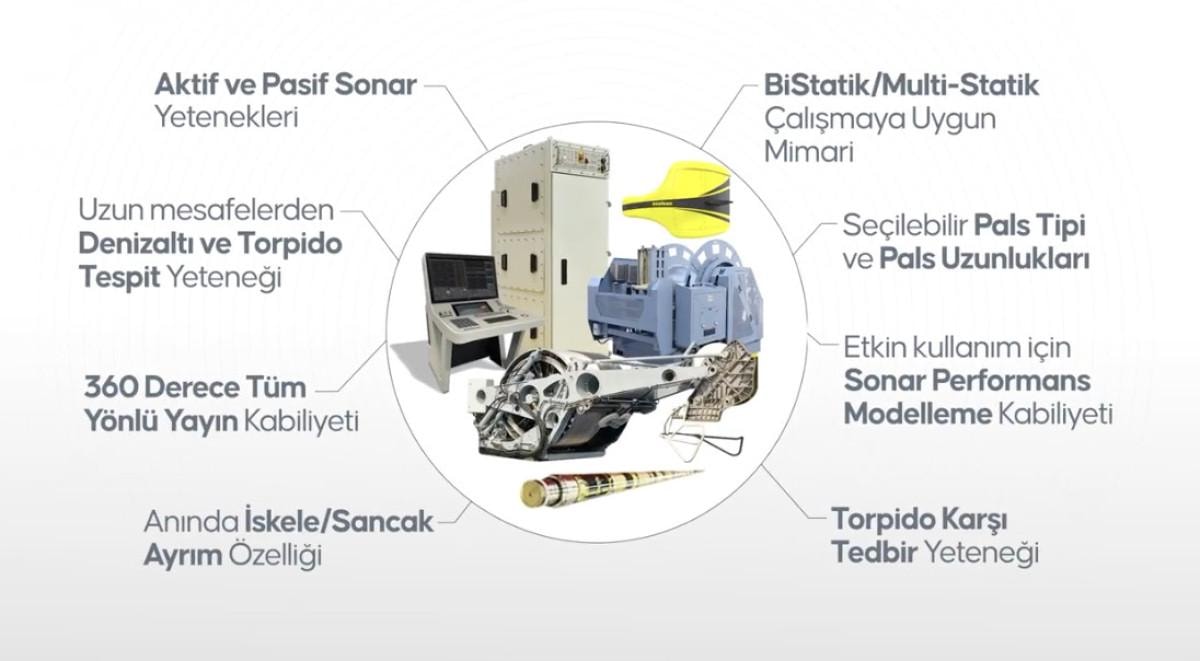 Aktif ve Pasif Sonar Yetenekleri

Uzun mesafelerden Denizaltı ve Torpido Tespit Yeteneği

360 Derece Tüm Yönlü Yayın Kabiliyeti

Anında İskele/Sancak Ayrım Özelliği

BiStatik/Multi-Statik Çalışmaya Uygun Mimari

Seçilebilir Pals Tipi ve Pals Uzunlukları

Etkin kullanım için Sonar Performans Modelleme Kabiliyeti

Torpido Karşı Tedbir Yeteneği